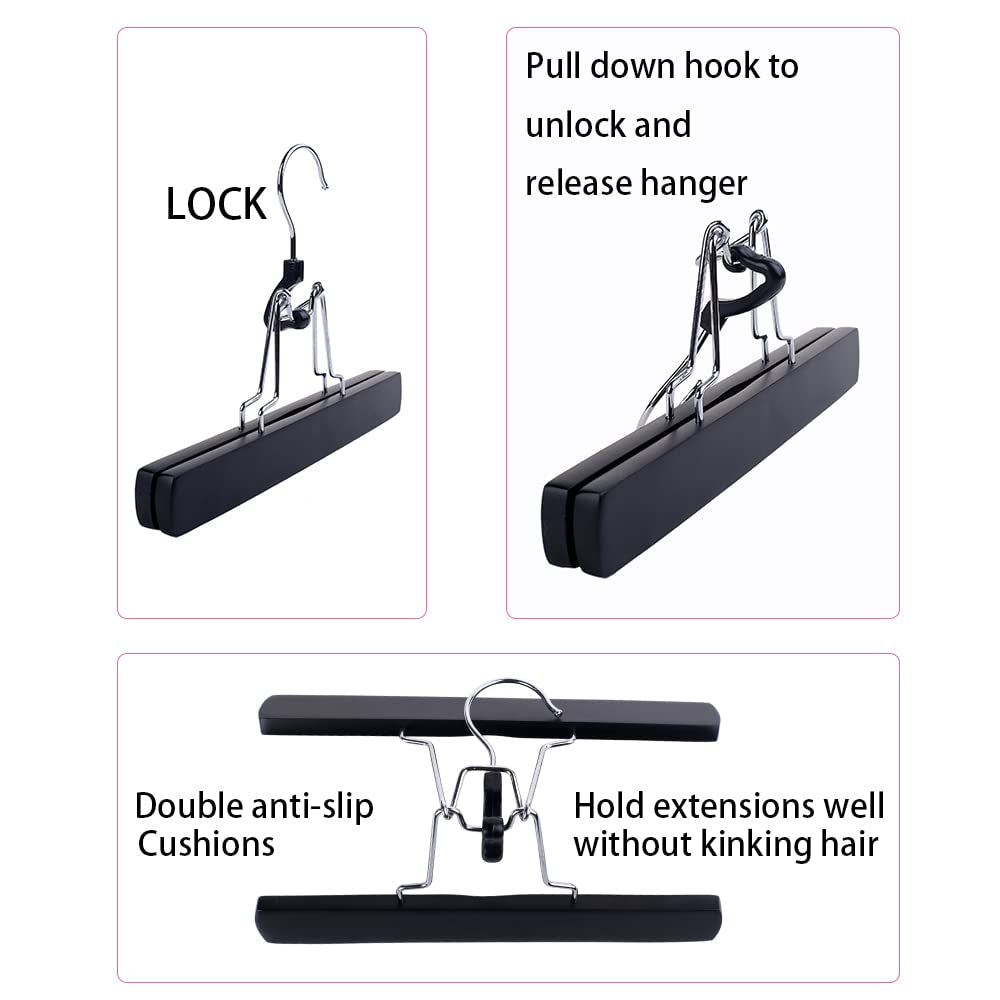 LOCK

Pull down hook to unlock and release hanger

Double anti-slip Cushions

Hold extensions well without kinking hair